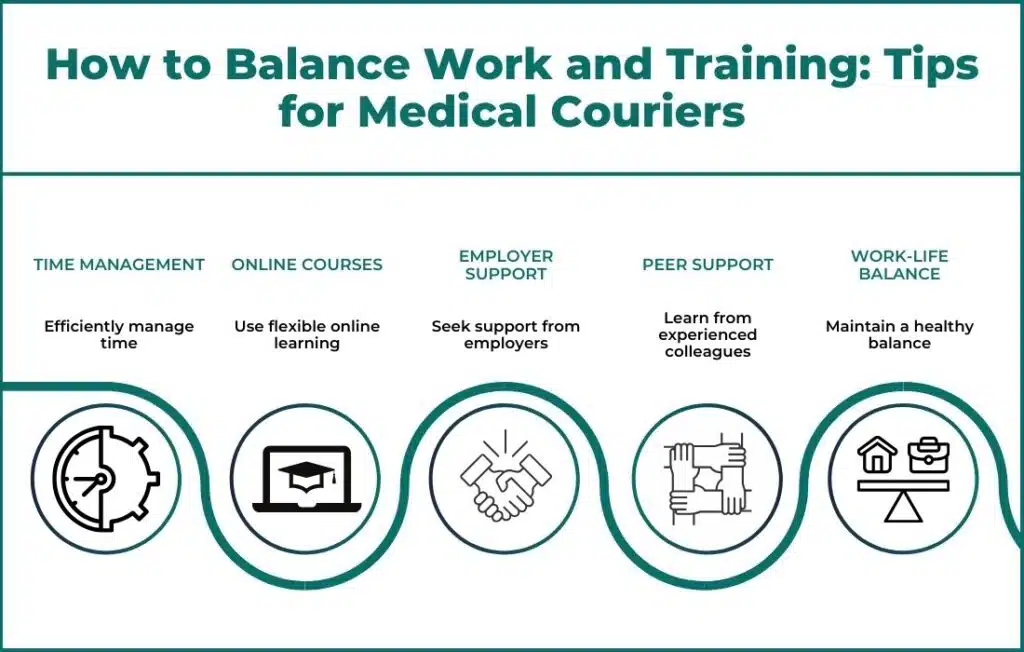 How to Balance Work and Training: Tips for Medical Couriers

TIME MANAGEMENT

Efficiently manage time

ONLINE COURSES

Use flexible online learning

EMPLOYER SUPPORT

Seek support from employers

PEER SUPPORT

Learn from experienced colleagues

WORK-LIFE BALANCE

Maintain a healthy balance