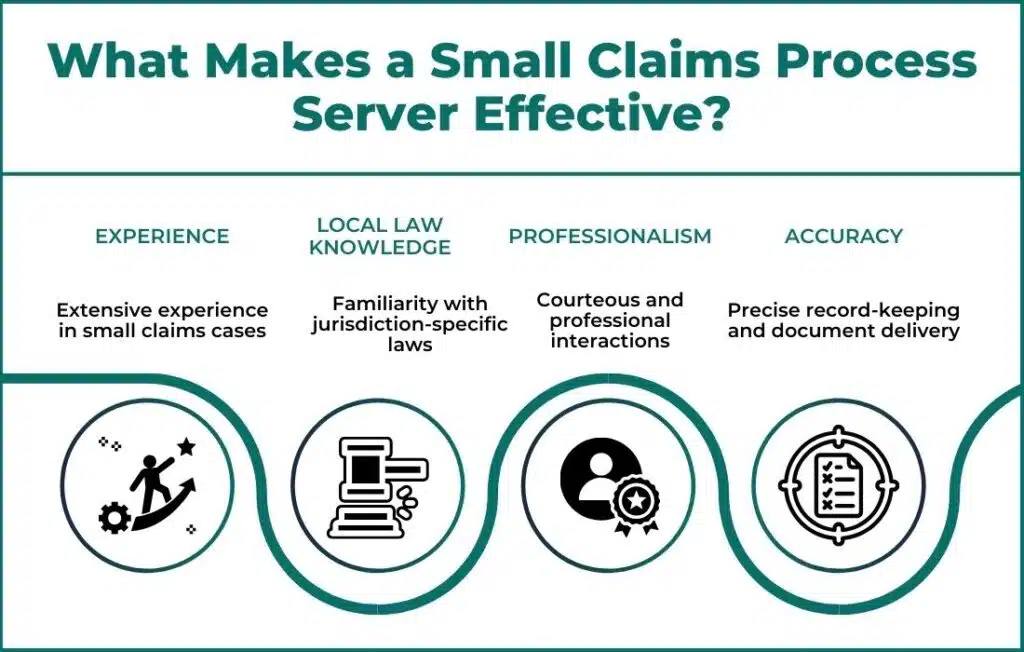 What Makes a Small Claims Process Server Effective?

EXPERIENCE

Extensive experience in small claims cases

LOCAL LAW KNOWLEDGE

Familiarity with jurisdiction-specific laws

PROFESSIONALISM

Courteous and professional interactions

ACCURACY

Precise record-keeping and document delivery